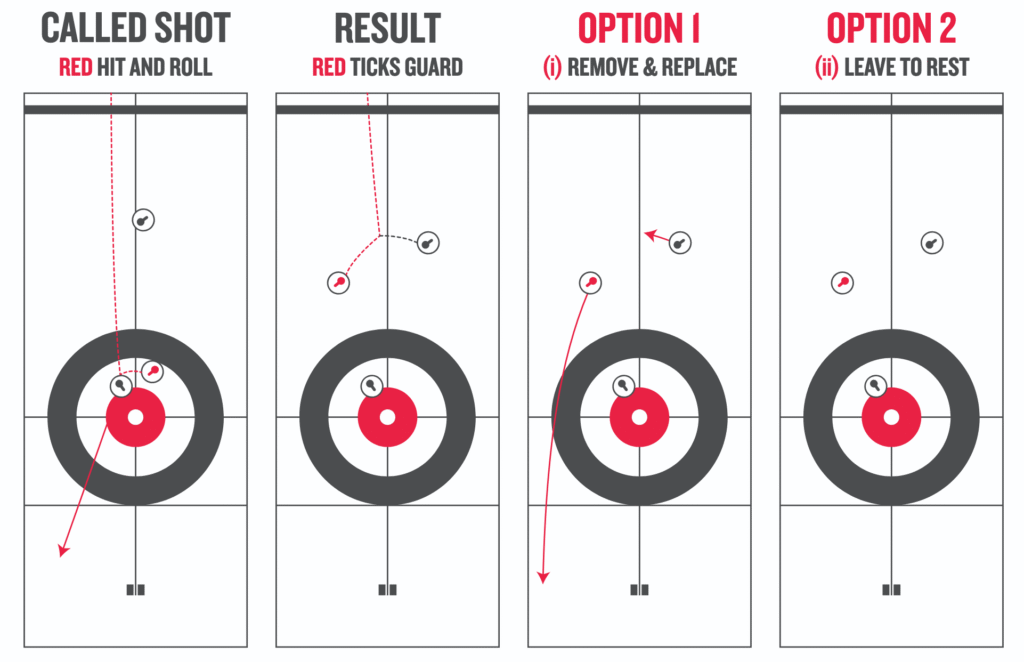 CALLED SHOT
RED HIT AND ROLL

RESULT
RED TICKS GUARD

OPTION 1
(i) REMOVE & REPLACE

OPTION 2
(ii) LEAVE TO REST